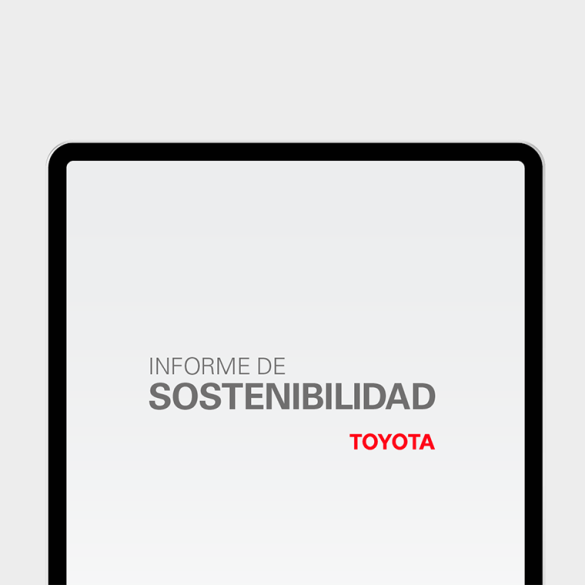 INFORME DE
SOSTENIBILIDAD

TOYOTA